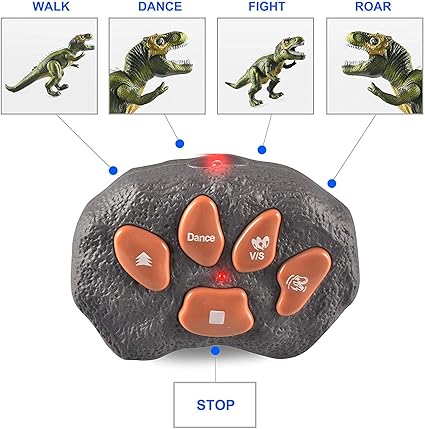 WALK
DANCE
FIGHT
ROAR

Dance
V/S

STOP